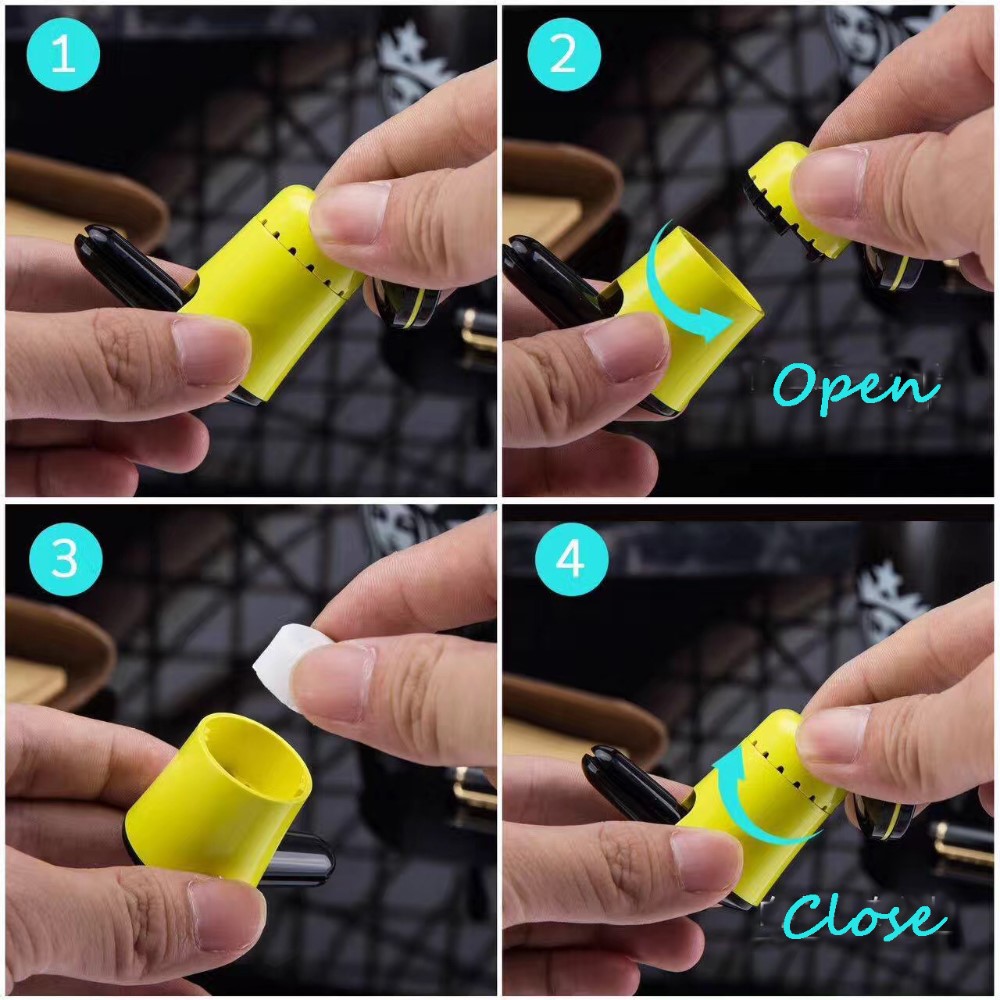 1

2

Open

3

4

Close